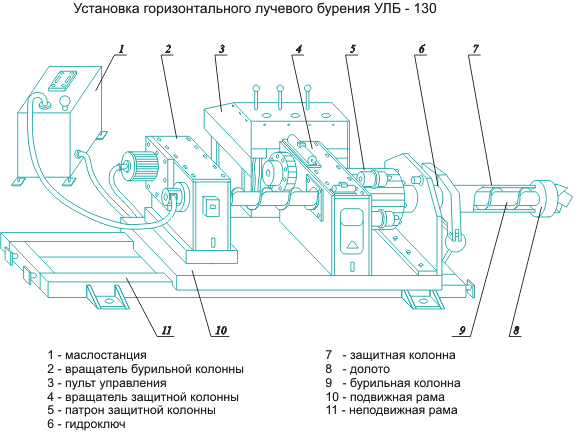 Установка горизонтального лучевого бурения УЛБ - 130

1
2
3
4
5
6
7
11
10
9
8

1 - маслостанция
2 - вращатель бурильной колонны
3 - пульт управления
4 - вращатель защитной колонны
5 - патрон защитной колонны
6 - гидроключ

7 - защитная колонна
8 - долото
9 - бурильная колонна
10 - подвижная рама
11 - неподвижная рама